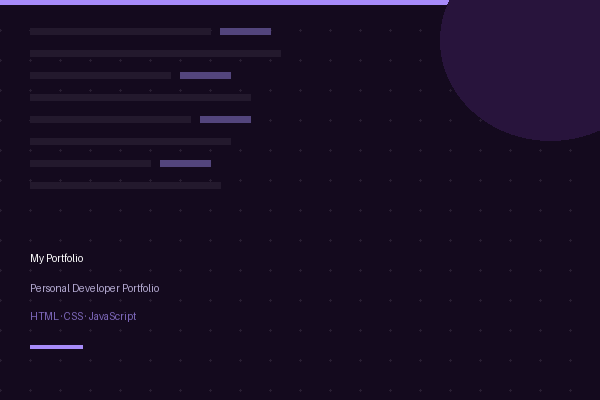 My Portfolio

Personal Developer Portfolio

HTML · CSS · JavaScript